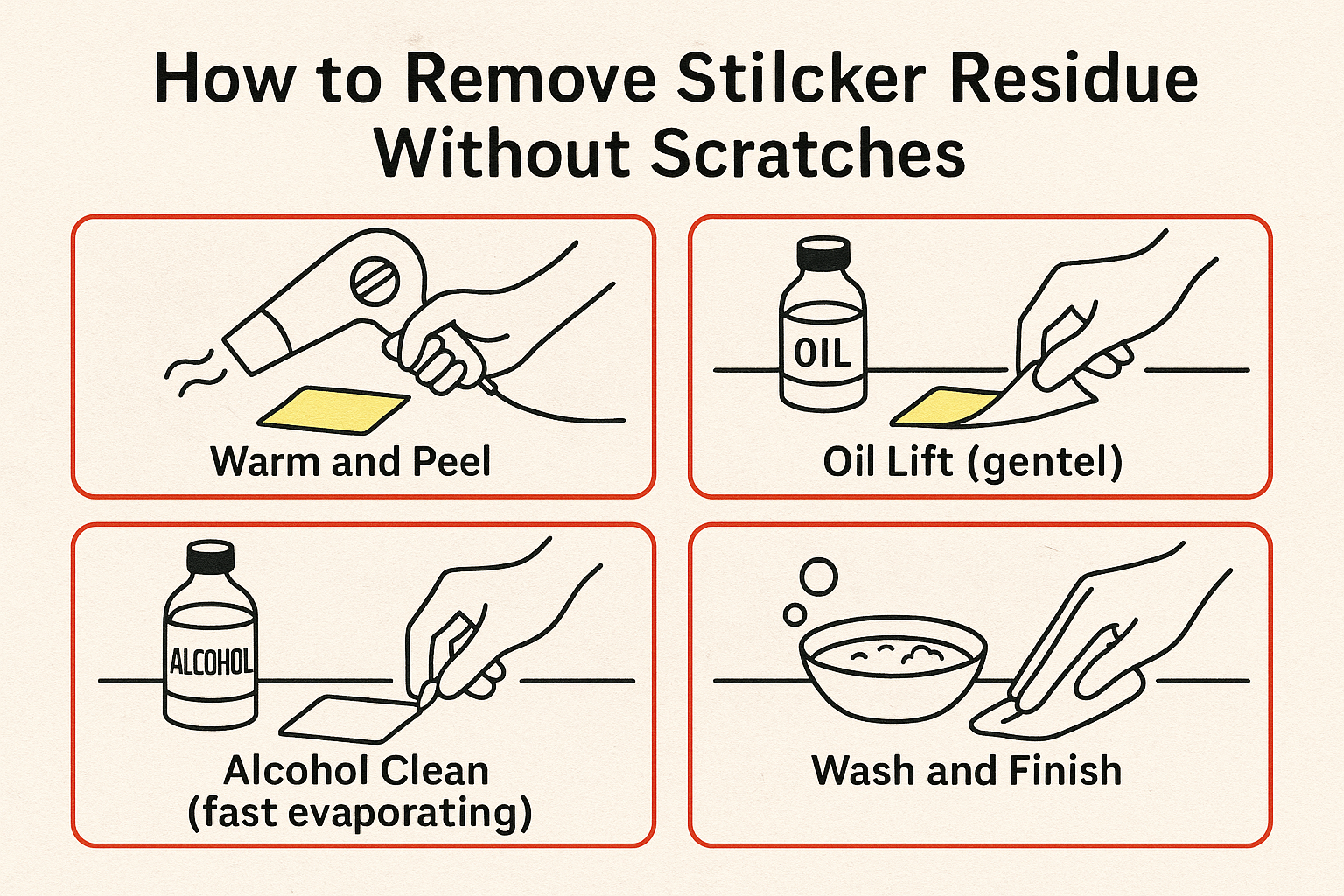 How to Remove Stilcker Residue Without Scratches

Warm and Peel

OIL

Oil Lift (gentel)

ALCOHOL

Alcohol Clean (fast evaporating)

Wash and Finish